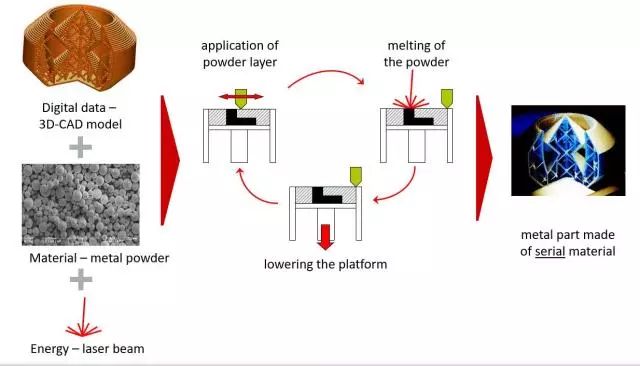 Digital data – 3D-CAD model

Material – metal powder

Energy – laser beam

application of powder layer

melting of the powder

lowering the platform

metal part made of serial material